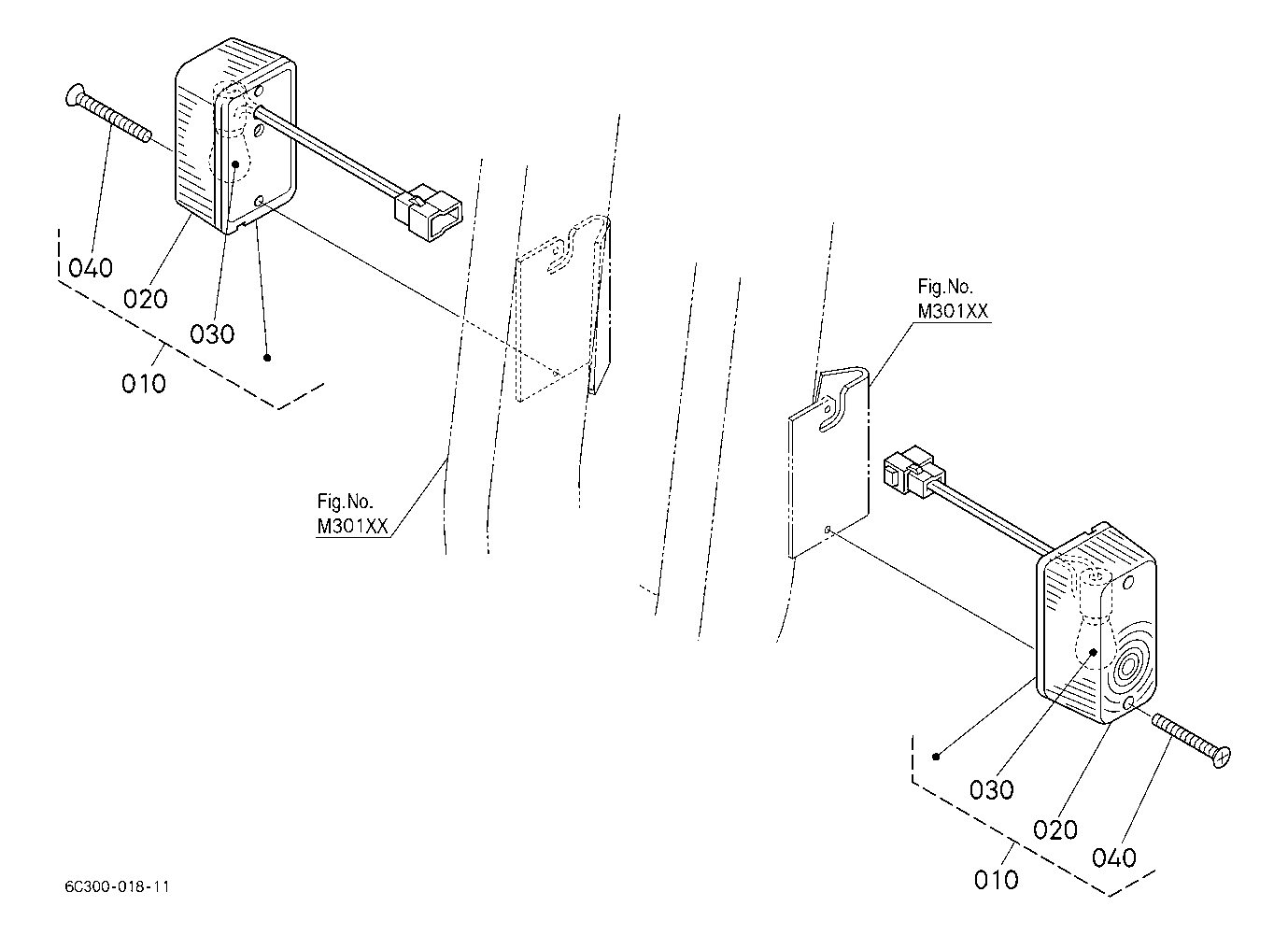 040
020
030
010

Fig.No.
M301XX

Fig.No.
M301XX

030
020
040
010

6C300-018-11